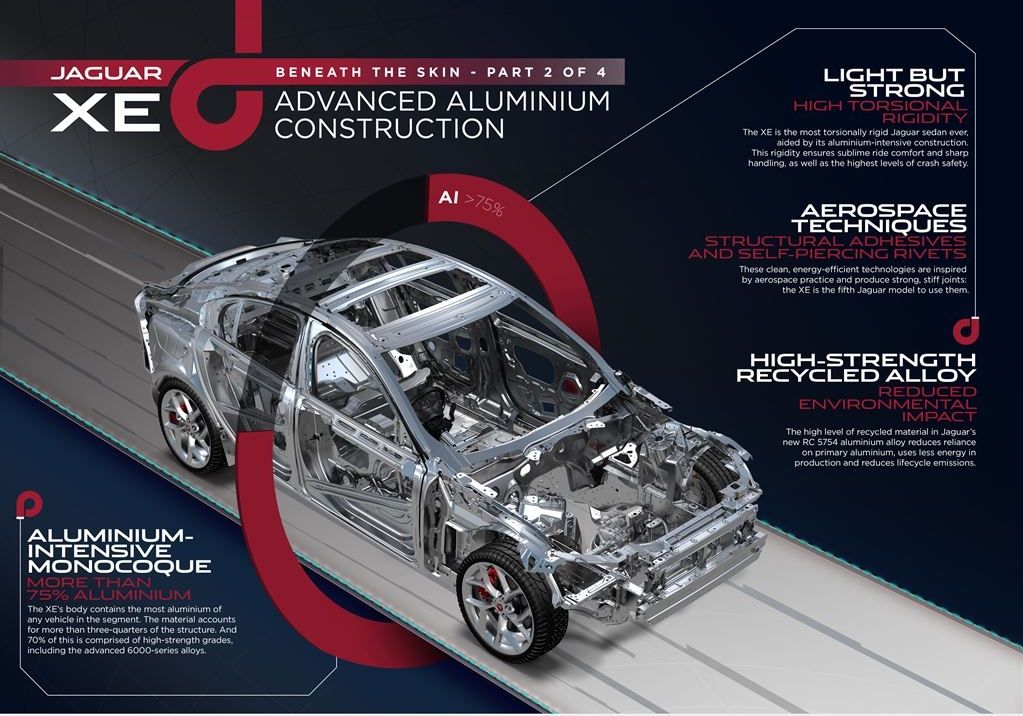 JAGUAR XE

BENEATH THE SKIN - PART 2 OF 4

ADVANCED ALUMINIUM CONSTRUCTION

Al >75%

LIGHT BUT STRONG
HIGH TORSIONAL RIGIDITY
The XE is the most torsionally rigid Jaguar sedan ever, aided by its aluminium-intensive construction. This rigidity ensures sublime ride comfort and sharp handling, as well as the highest levels of crash safety.

AEROSPACE TECHNIQUES
STRUCTURAL ADHESIVES AND SELF-PIERCING RIVETS
These clean, energy-efficient technologies are inspired by aerospace practice and produce strong, stiff joints: the XE is the fifth Jaguar model to use them.

HIGH-STRENGTH RECYCLED ALLOY
REDUCED ENVIRONMENTAL IMPACT
The high level of recycled material in Jaguar's new RC 5754 aluminium alloy reduces reliance on primary aluminium, uses less energy in production and reduces lifecycle emissions.

ALUMINIUM-INTENSIVE MONOCOQUE
MORE THAN 75% ALUMINIUM
The XE's body contains the most aluminium of any vehicle in the segment. The material accounts for more than three-quarters of the structure. And 70% of this is comprised of high-strength grades, including the advanced 6000-series alloys.